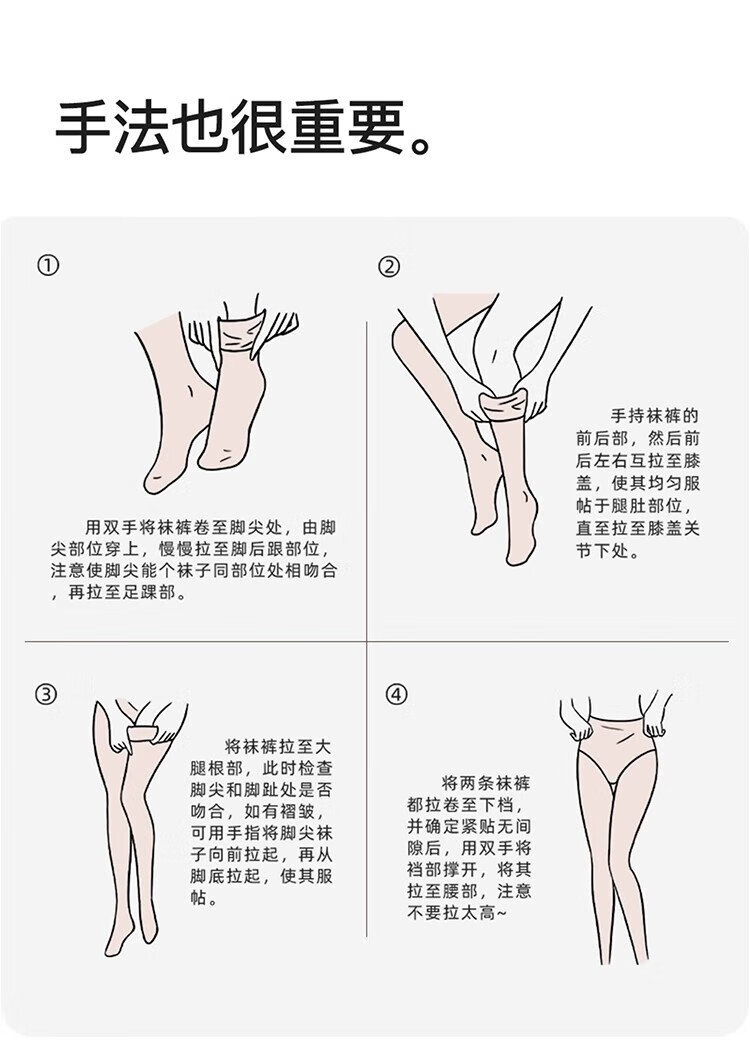 手法也很重要。

①

用双手将袜裤卷至脚尖处，由脚尖部位穿上，慢慢拉至脚后跟部位，注意使脚尖能个袜子同部位处相吻合，再拉至足踝部。

②

手持袜裤的前后部，然后前后左右互拉至膝盖，使其均匀服帖于腿肚部位，直至拉至膝盖关节下处。

③

将袜裤拉至大腿根部，此时检查脚尖和脚趾处是否吻合，如有褶皱，可用手指将脚尖袜子向前拉起，再从脚底拉起，使其服帖。

④

将两条袜裤都拉卷至下档，并确定紧贴无间隙后，用双手将裆部撑开，将其拉至腰部，注意不要拉太高~