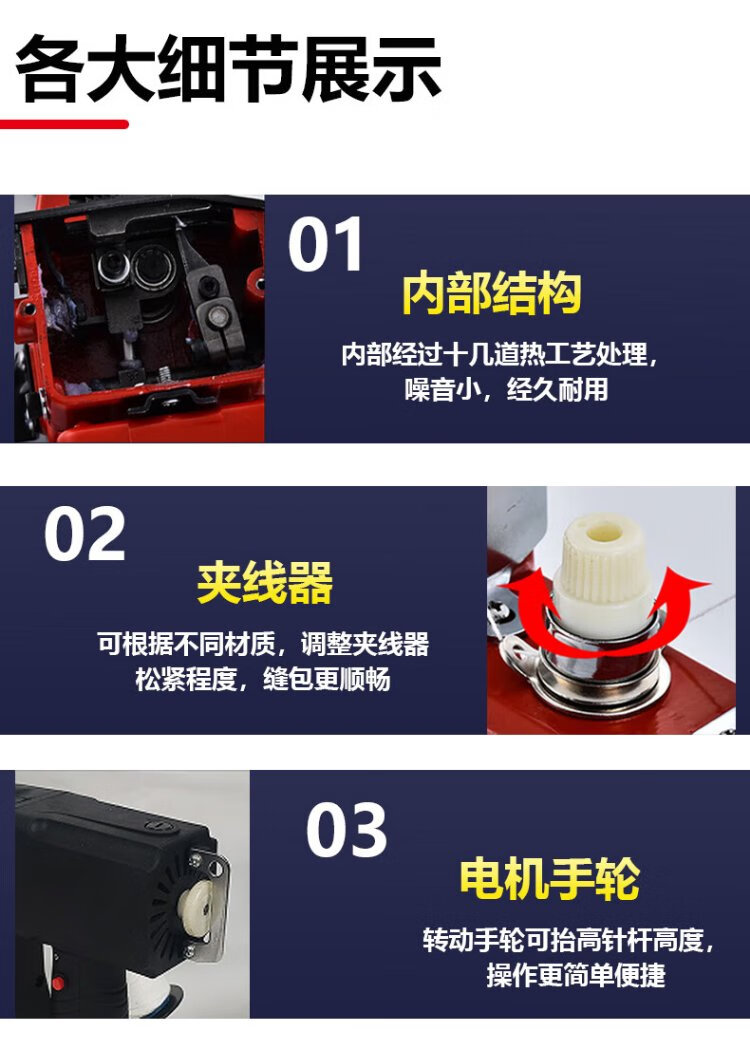 各大细节展示

01

内部结构

内部经过十几道热工艺处理，噪音小，经久耐用

02

夹线器

可根据不同材质，调整夹线器松紧程度，缝包更顺畅

03

电机手轮

转动手轮可抬高针杆高度，操作更简单便捷