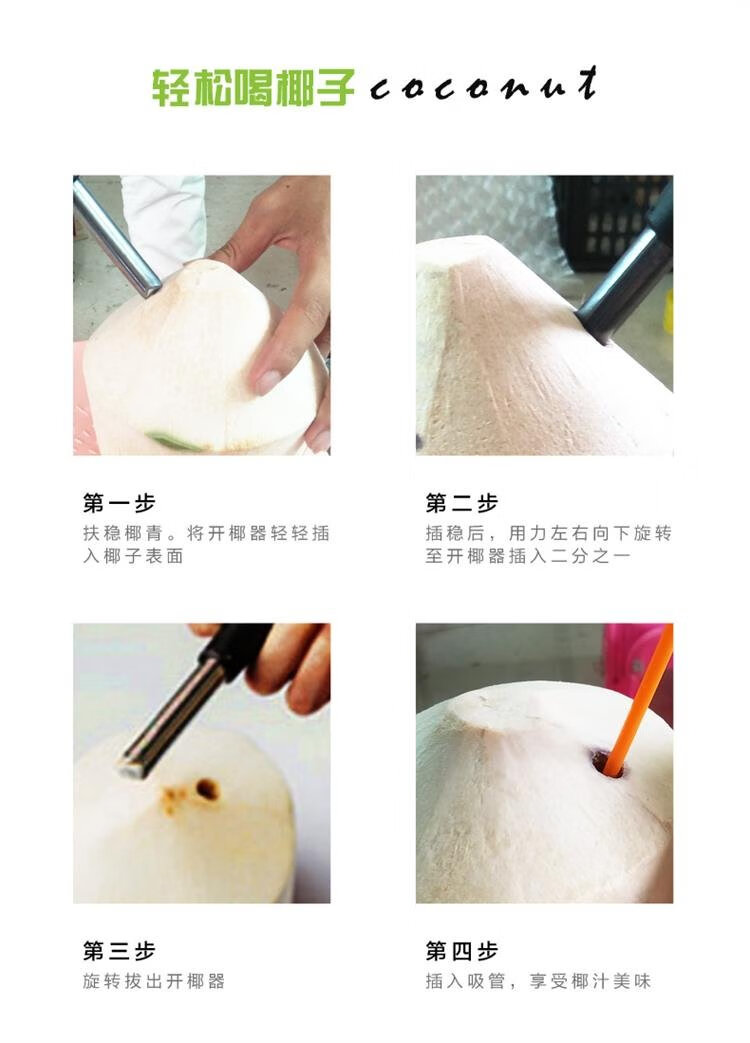 轻松喝椰子 coconut

第一步
扶稳椰青。将开椰器轻轻插入椰子表面

第二步
插稳后，用力左右向下旋转至开椰器插入二分之一

第三步
旋转拔出开椰器

第四步
插入吸管，享受椰汁美味