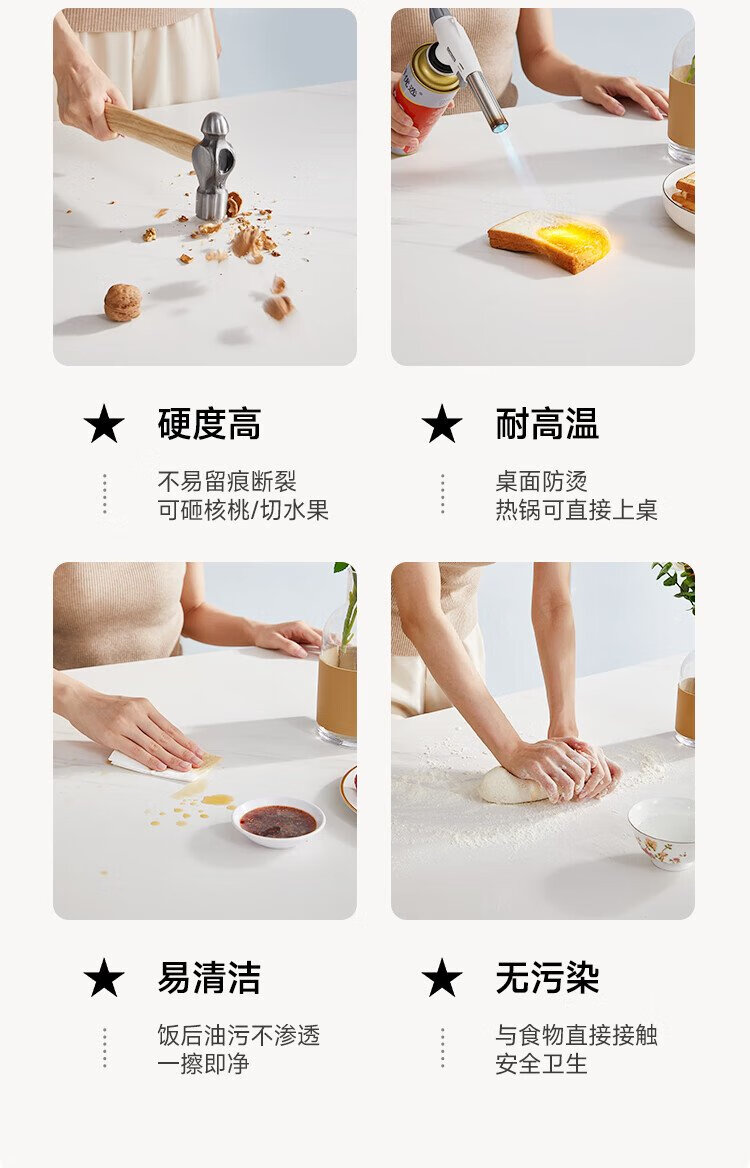 ★ 硬度高

不易留痕断裂
可砸核桃/切水果

★ 耐高温

桌面防烫
热锅可直接上桌

★ 易清洁

饭后油污不渗透
一擦即净

★ 无污染

与食物直接接触
安全卫生