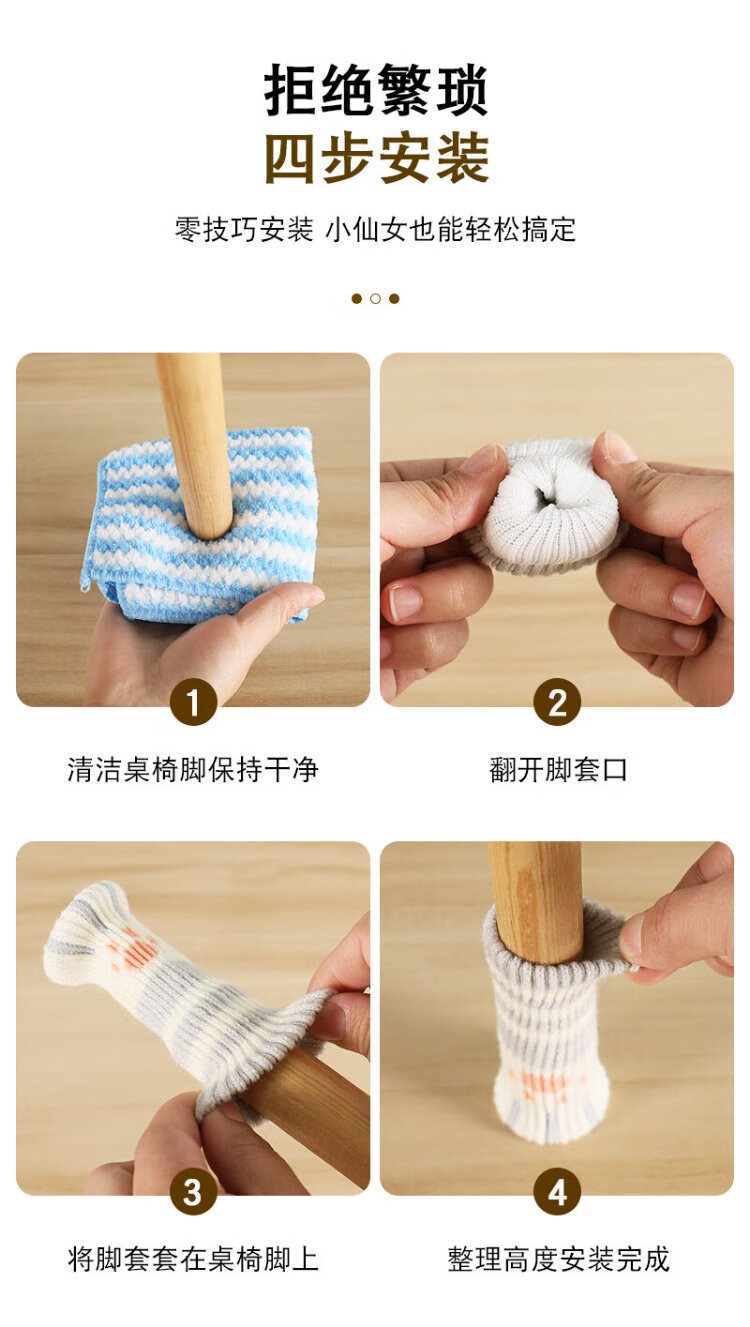 拒绝繁琐
四步安装

零技巧安装 小仙女也能轻松搞定

1
清洁桌椅脚保持干净

2
翻开脚套口

3
将脚套套在桌椅脚上

4
整理高度安装完成