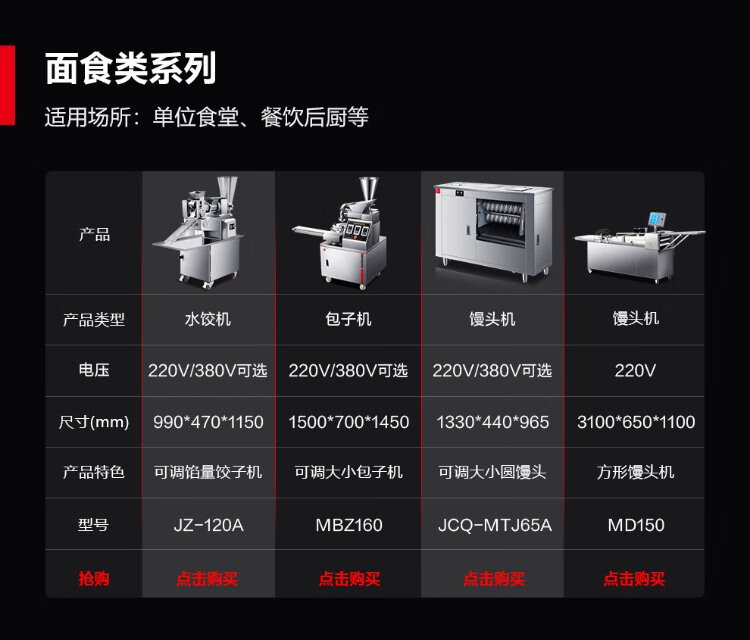 面食类系列

适用场所：单位食堂、餐饮后厨等

| 产品 | | | | |
|---|---|---|---|---|
| 产品类型 | 水饺机 | 包子机 | 馒头机 | 馒头机 |
| 电压 | 220V/380V可选 | 220V/380V可选 | 220V/380V可选 | 220V |
| 尺寸(mm) | 990*470*1150 | 1500*700*1450 | 1330*440*965 | 3100*650*1100 |
| 产品特色 | 可调馅量饺子机 | 可调大小包子机 | 可调大小圆馒头 | 方形馒头机 |
| 型号 | JZ-120A | MBZ160 | JCQ-MTJ65A | MD150 |
| 抢购 | 点击购买 | 点击购买 | 点击购买 | 点击购买 |