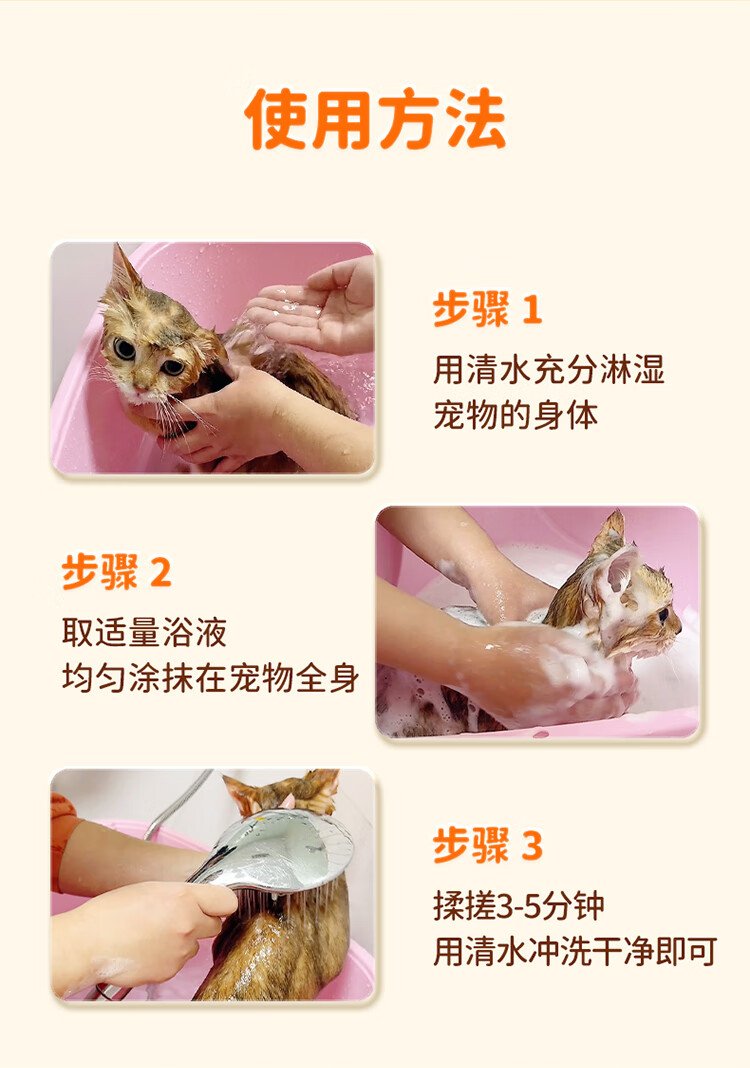 使用方法

步骤 1
用清水充分淋湿
宠物的身体

步骤 2
取适量浴液
均匀涂抹在宠物全身

步骤 3
揉搓3-5分钟
用清水冲洗干净即可