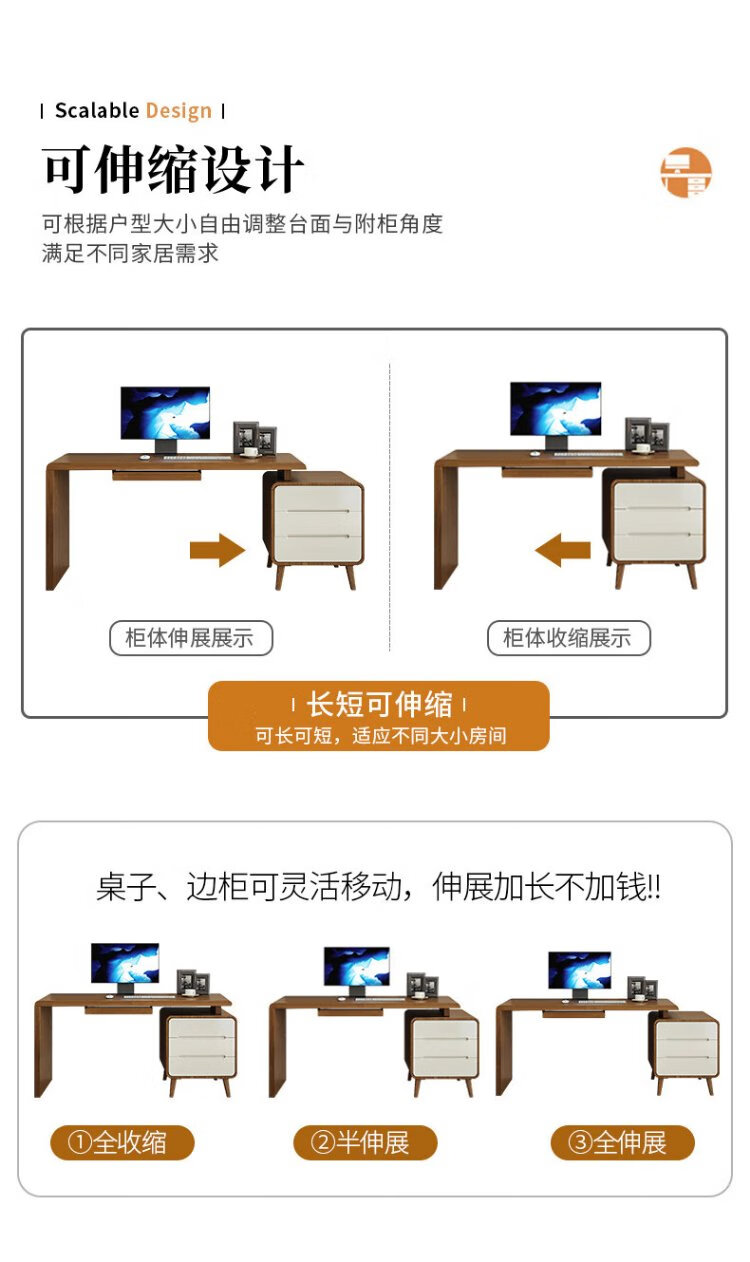 | Scalable Design |

可伸缩设计

可根据户型大小自由调整台面与附柜角度
满足不同家居需求

柜体伸展展示

柜体收缩展示

| 长短可伸缩 |
可长可短，适应不同大小房间

桌子、边柜可灵活移动，伸展加长不加钱!!

①全收缩

②半伸展

③全伸展