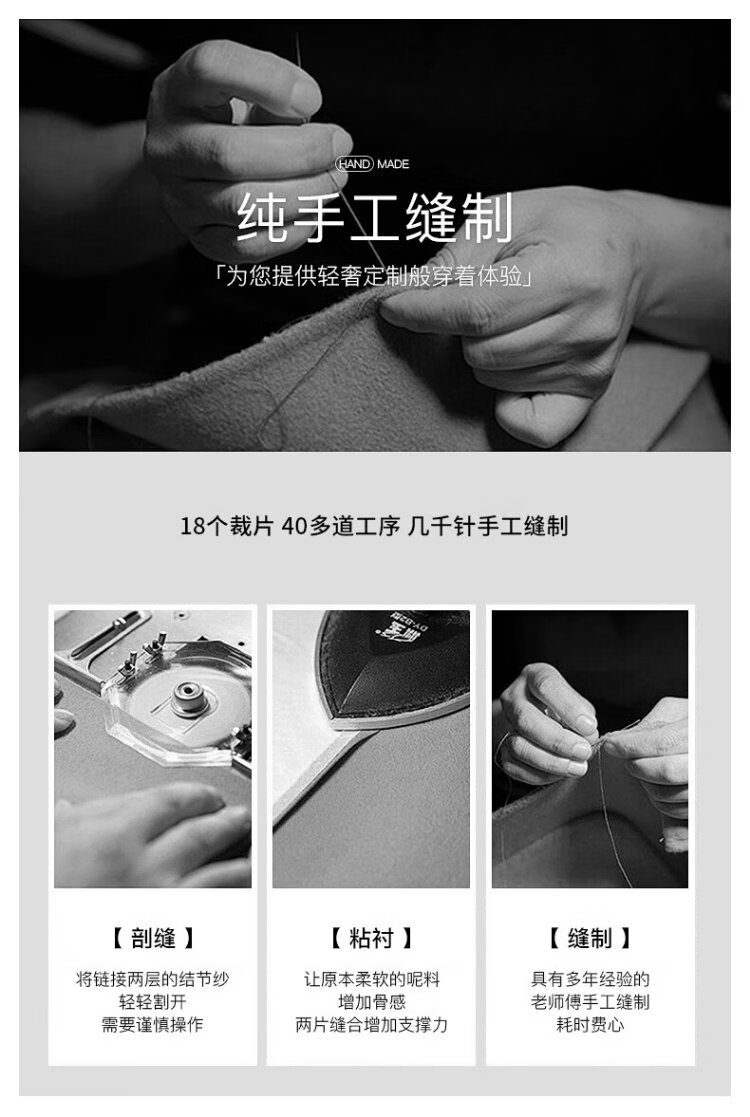 HAND MADE

纯手工缝制

「为您提供轻奢定制般穿着体验」

18个裁片 40多道工序 几千针手工缝制

【 剖缝 】

将链接两层的结节纱
轻轻割开
需要谨慎操作

【 粘衬 】

让原本柔软的呢料
增加骨感
两片缝合增加支撑力

【 缝制 】

具有多年经验的
老师傅手工缝制
耗时费心