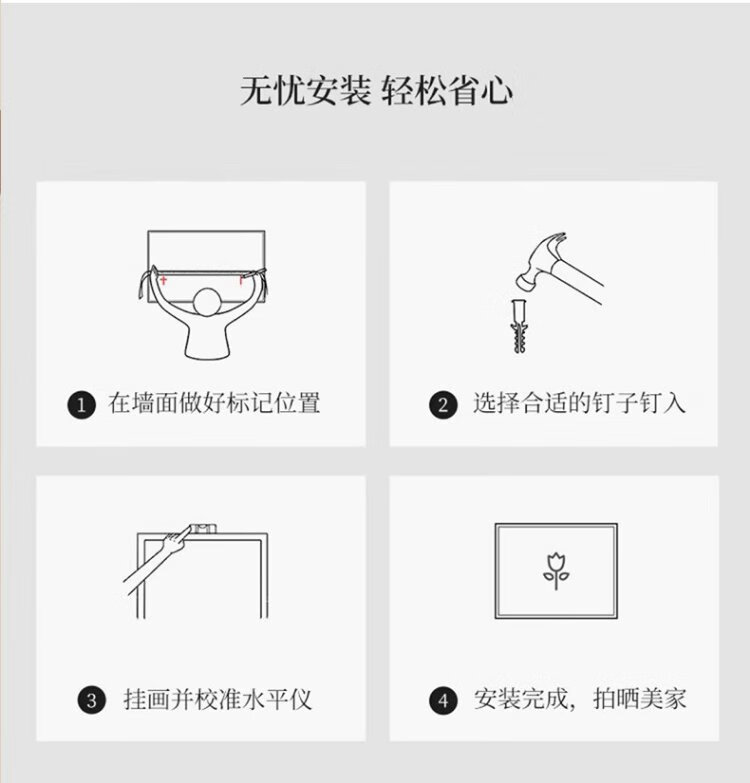 无忧安装 轻松省心

1 在墙面做好标记位置

2 选择合适的钉子钉入

3 挂画并校准水平仪

4 安装完成，拍晒美家