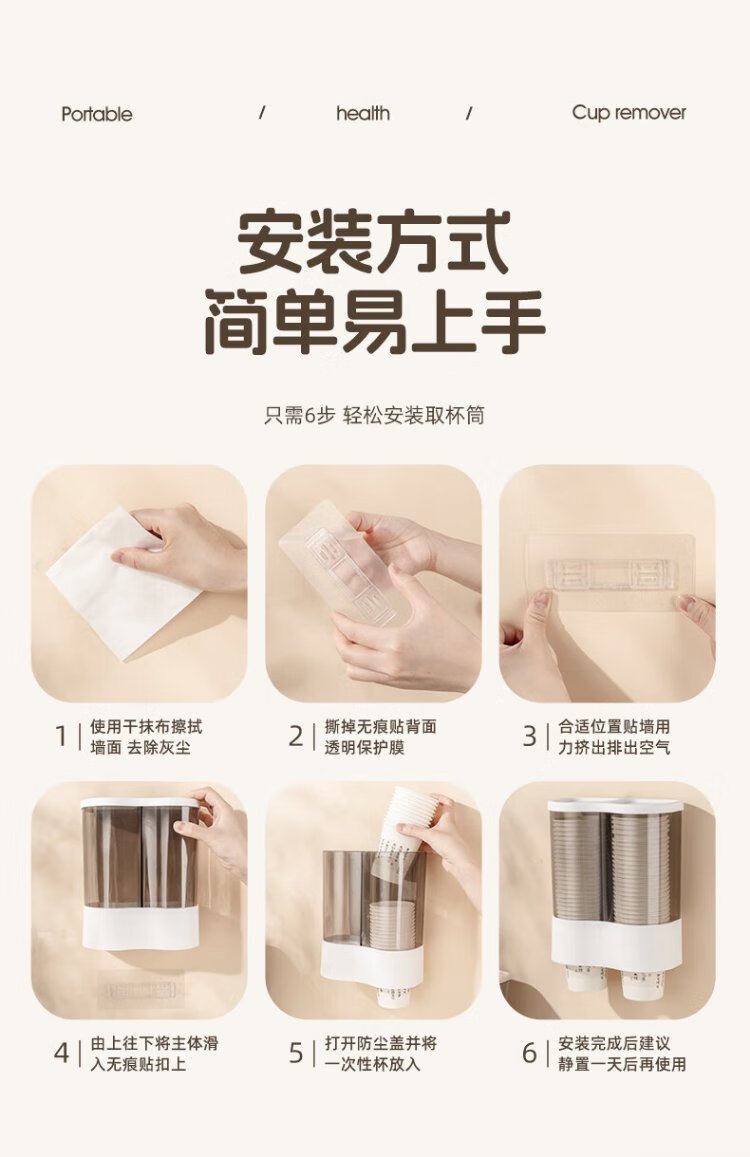 Portable / health / Cup remover

安装方式
简单易上手

只需6步 轻松安装取杯筒

1 | 使用干抹布擦拭墙面 去除灰尘

2 | 撕掉无痕贴背面透明保护膜

3 | 合适位置贴墙用力挤出排出空气

4 | 由上往下将主体滑入无痕贴扣上

5 | 打开防尘盖并将一次性杯放入

6 | 安装完成后建议静置一天后再使用