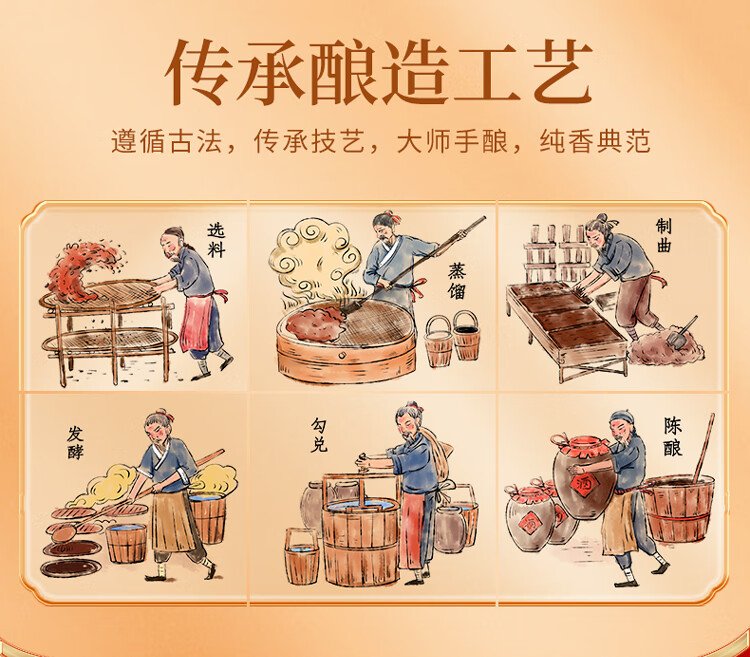 传承酿造工艺

遵循古法，传承技艺，大师手酿，纯香典范

选料

蒸馏

制曲

发酵

勾兑

陈酿

酒

酒