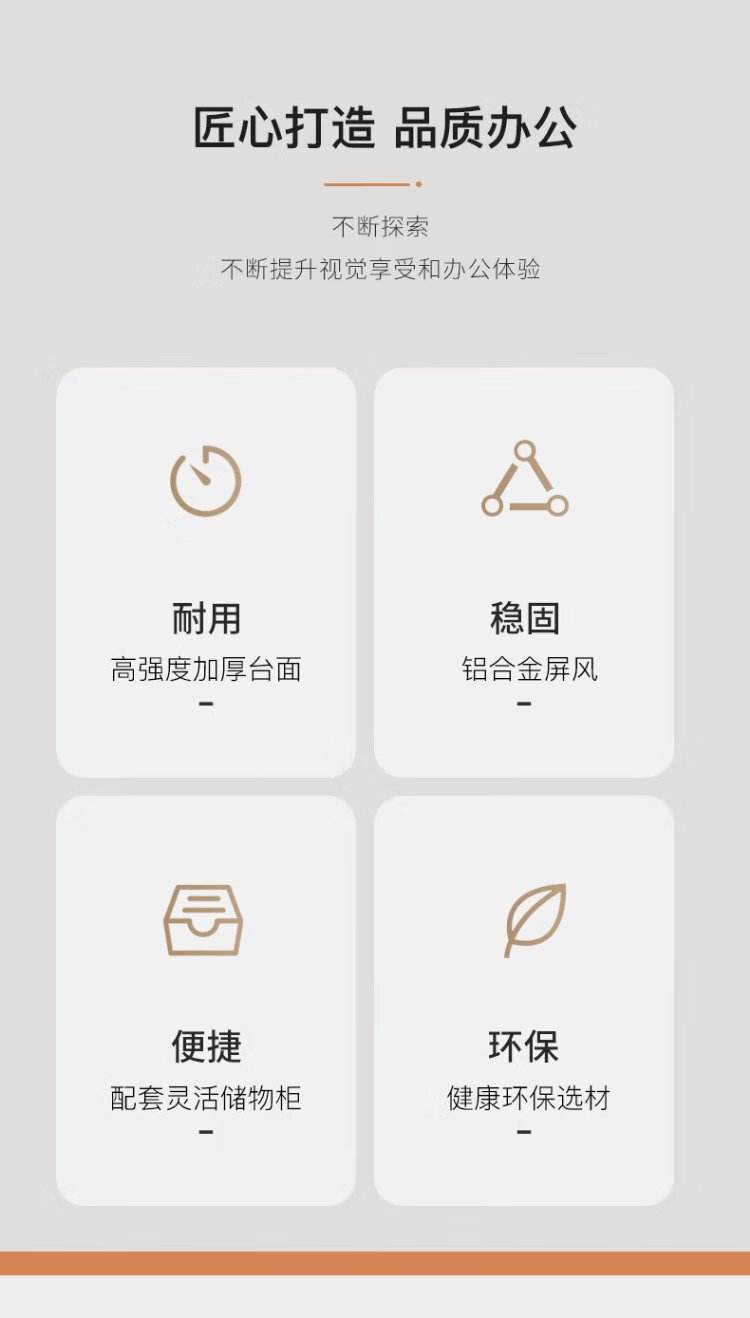 匠心打造 品质办公

不断探索
不断提升视觉享受和办公体验

耐用
高强度加厚台面
-

稳固
铝合金屏风
-

便捷
配套灵活储物柜
-

环保
健康环保选材
-