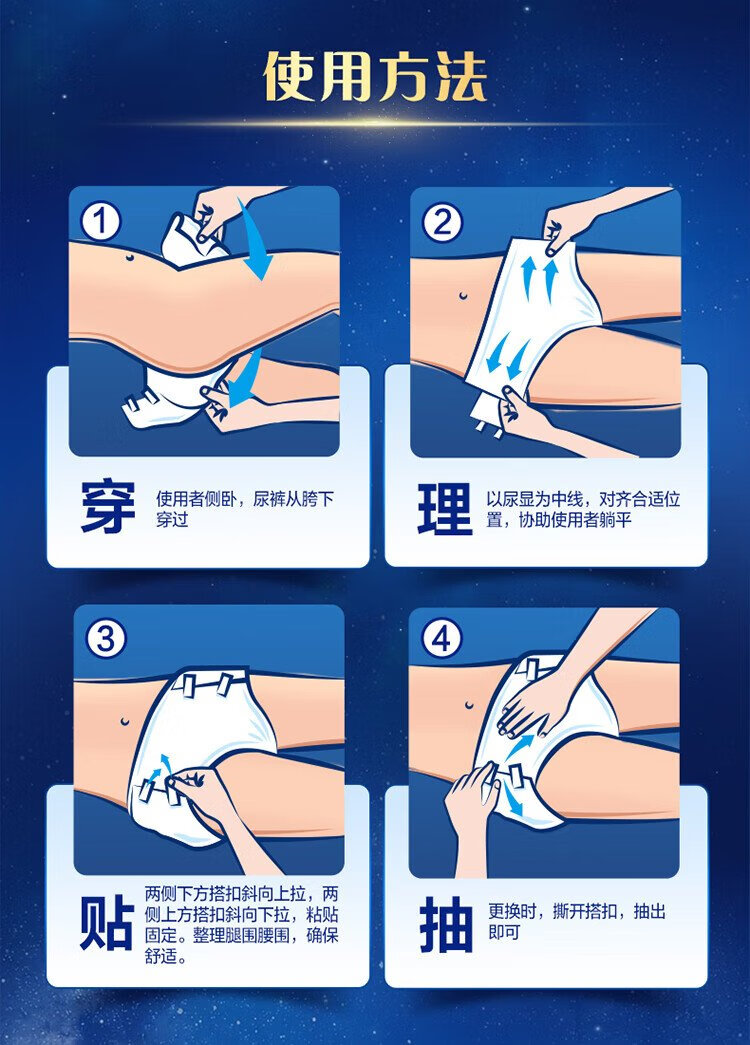 使用方法

①

穿 使用者侧卧，尿裤从胯下穿过

②

理 以尿显为中线，对齐合适位置，协助使用者躺平

③

贴 两侧下方搭扣斜向上拉，两侧上方搭扣斜向下拉，粘贴固定。整理腿围腰围，确保舒适。

④

抽 更换时，撕开搭扣，抽出即可