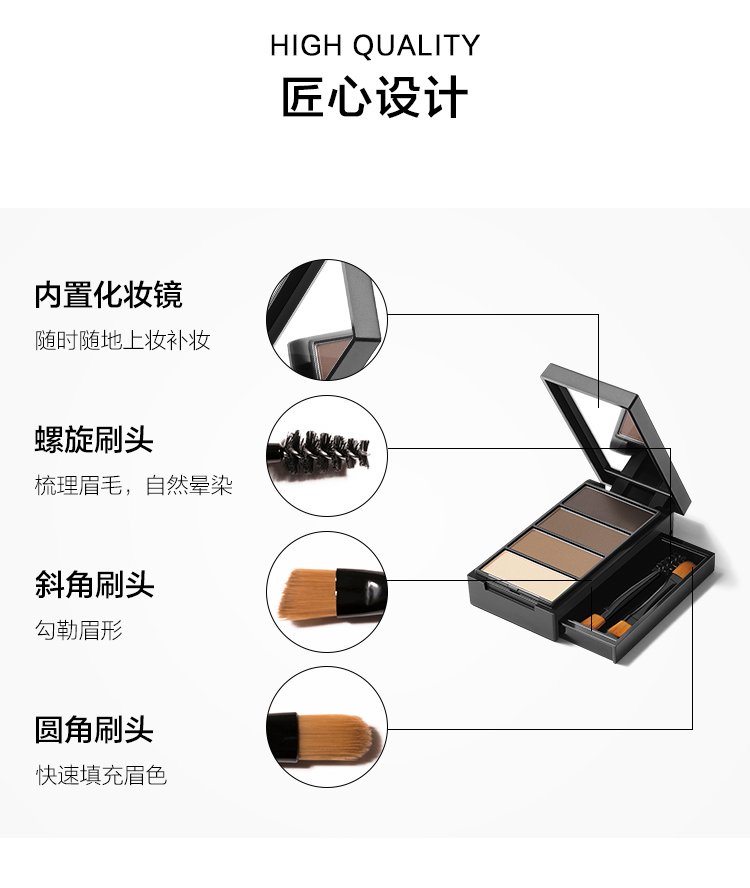 HIGH QUALITY
匠心设计

内置化妆镜
随时随地上妆补妆

螺旋刷头
梳理眉毛，自然晕染

斜角刷头
勾勒眉形

圆角刷头
快速填充眉色