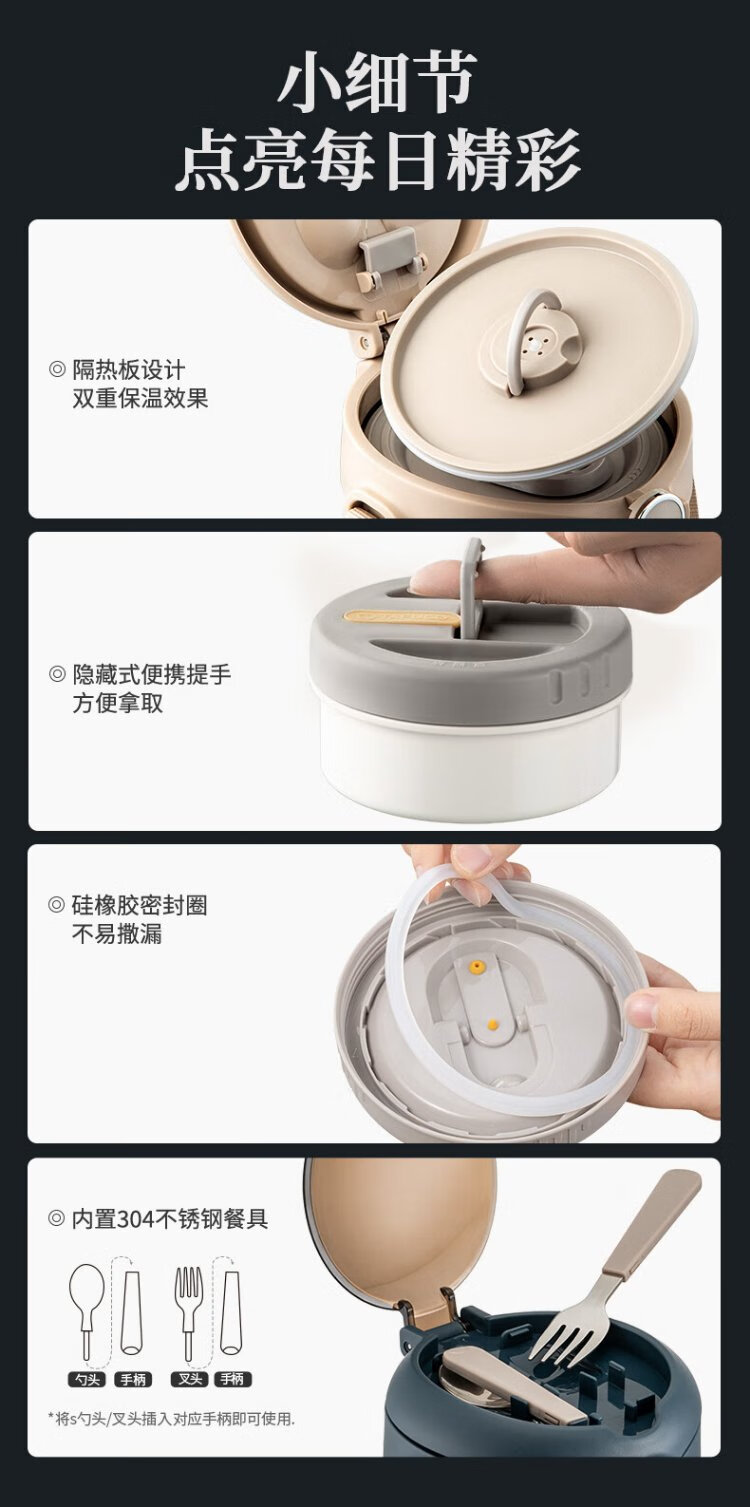 小细节
点亮每日精彩

◎ 隔热板设计
双重保温效果

◎ 隐藏式便携提手
方便拿取

◎ 硅橡胶密封圈
不易撒漏

◎ 内置304不锈钢餐具

勺头 手柄 叉头 手柄

*将s勺头/叉头插入对应手柄即可使用.