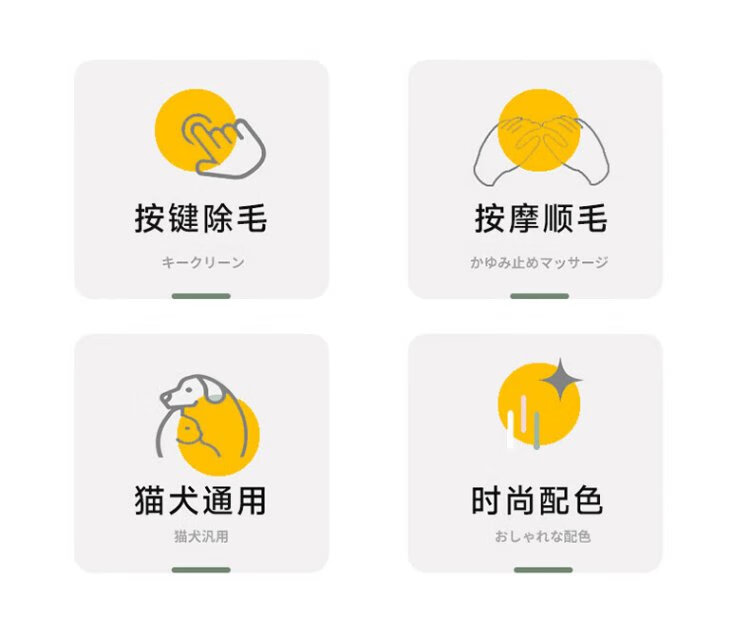 按键除毛

キークリーン

按摩顺毛

かゆみ止めマッサージ

猫犬通用

猫犬汎用

时尚配色

おしゃれな配色