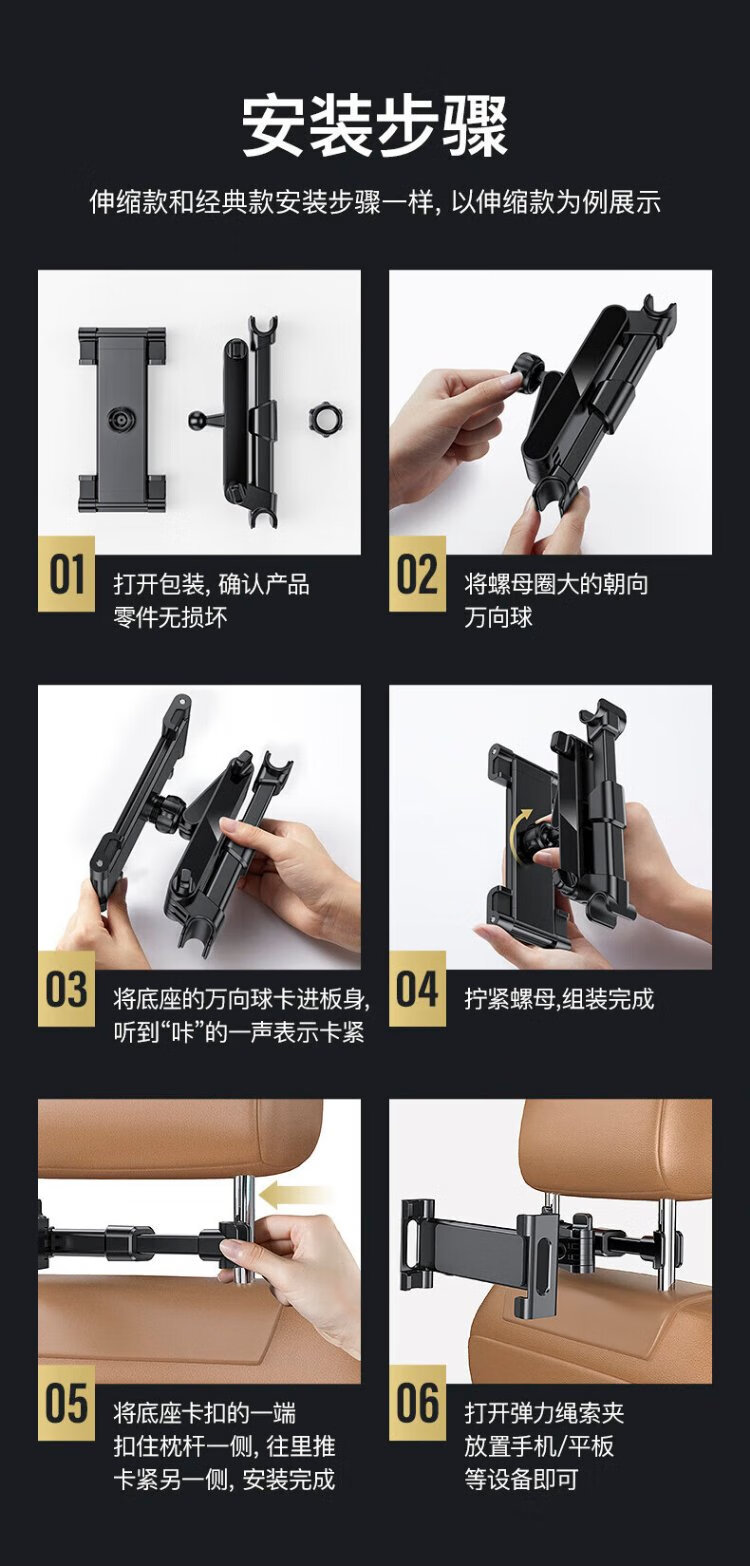 安装步骤

伸缩款和经典款安装步骤一样, 以伸缩款为例展示

01 打开包装, 确认产品零件无损坏

02 将螺母圈大的朝向万向球

03 将底座的万向球卡进板身, 听到“咔”的一声表示卡紧

04 拧紧螺母,组装完成

05 将底座卡扣的一端扣住枕杆一侧, 往里推卡紧另一侧, 安装完成

06 打开弹力绳索夹放置手机/平板等设备即可