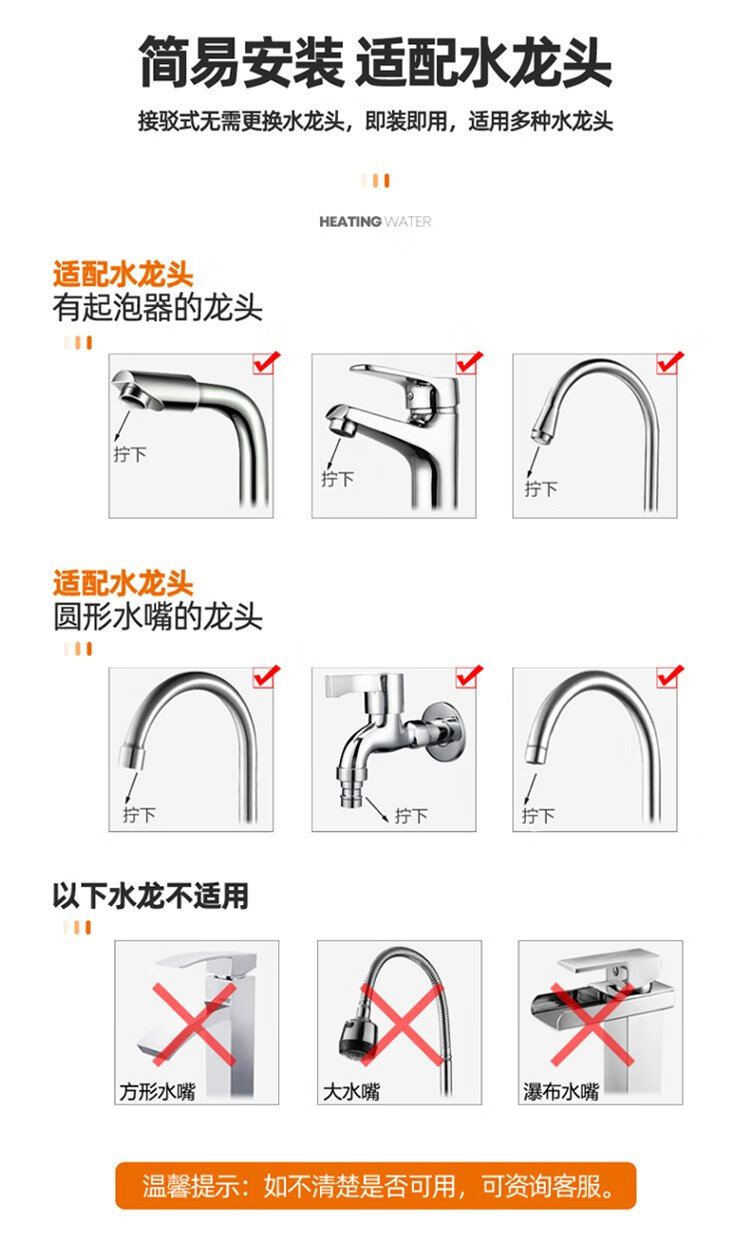 简易安装 适配水龙头

接驳式无需更换水龙头，即装即用，适用多种水龙头

HEATING WATER

适配水龙头
有起泡器的龙头

拧下

拧下

拧下

适配水龙头
圆形水嘴的龙头

拧下

拧下

拧下

以下水龙不适用

方形水嘴

大水嘴

瀑布水嘴

温馨提示：如不清楚是否可用，可资询客服。