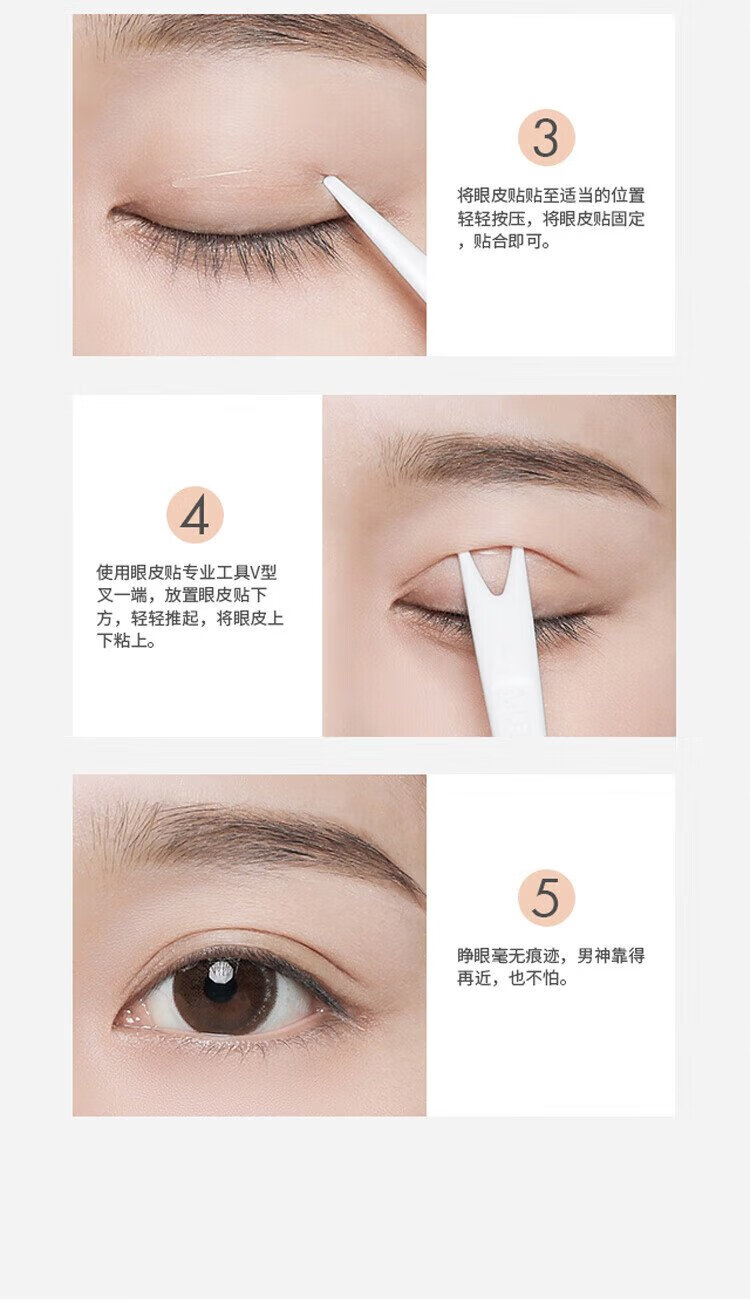 3

将眼皮贴贴至适当的位置轻轻按压，将眼皮贴固定，贴合即可。

4

使用眼皮贴专业工具V型叉一端，放置眼皮贴下方，轻轻推起，将眼皮上下粘上。

5

睁眼毫无痕迹，男神靠得再近，也不怕。