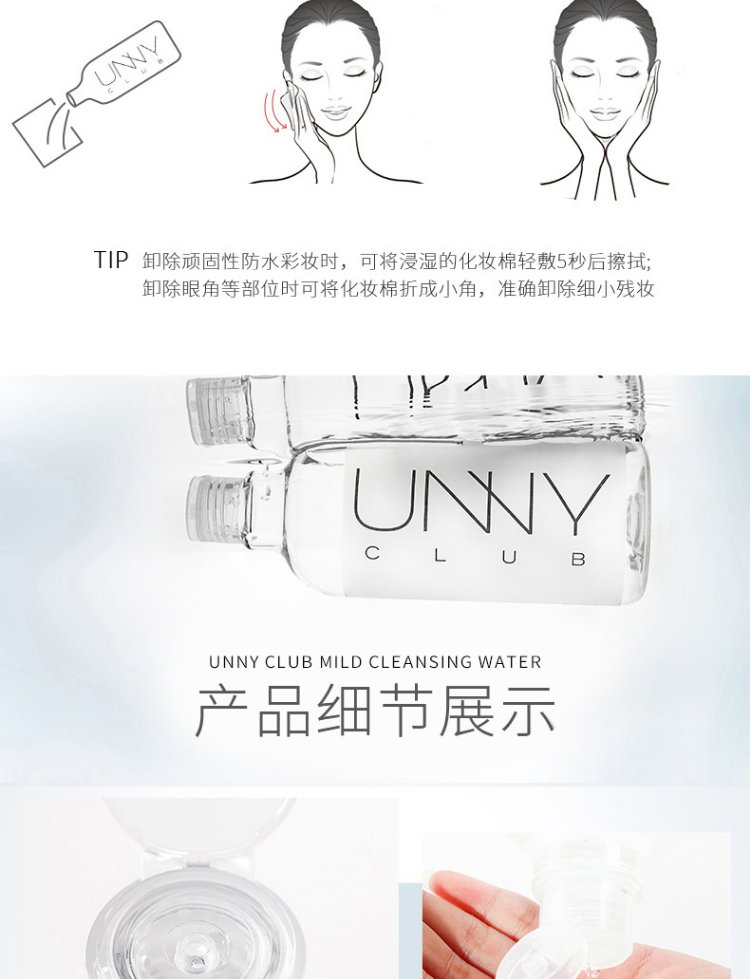 UNNY
CLUB

TIP 卸除顽固性防水彩妆时，可将浸湿的化妆棉轻敷5秒后擦拭;
卸除眼角等部位时可将化妆棉折成小角，准确卸除细小残妆

UNNY
CLUB

UNNY CLUB MILD CLEANSING WATER
产品细节展示