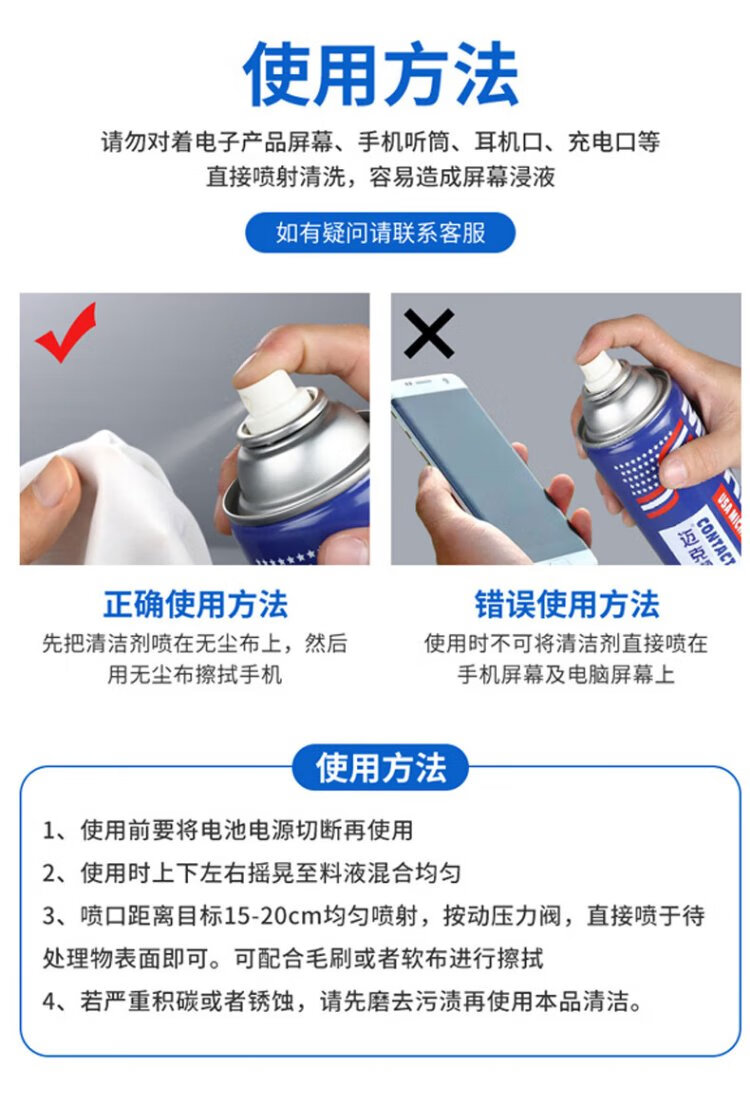 使用方法

请勿对着电子产品屏幕、手机听筒、耳机口、充电口等直接喷射清洗，容易造成屏幕浸液

如有疑问请联系客服

USA MIC
CONTACT
迈克

正确使用方法
先把清洁剂喷在无尘布上，然后用无尘布擦拭手机

错误使用方法
使用时不可将清洁剂直接喷在手机屏幕及电脑屏幕上

使用方法

1、使用前要将电池电源切断再使用

2、使用时上下左右摇晃至料液混合均匀

3、喷口距离目标15-20cm均匀喷射，按动压力阀，直接喷于待处理物表面即可。可配合毛刷或者软布进行擦拭

4、若严重积碳或者锈蚀，请先磨去污渍再使用本品清洁。