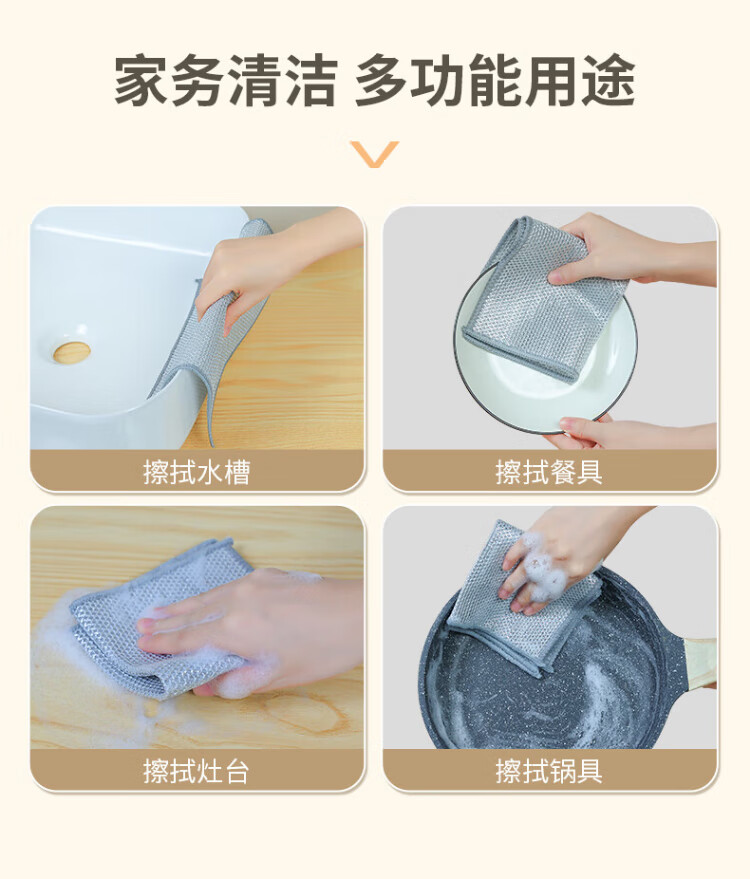 家务清洁 多功能用途

擦拭水槽

擦拭餐具

擦拭灶台

擦拭锅具