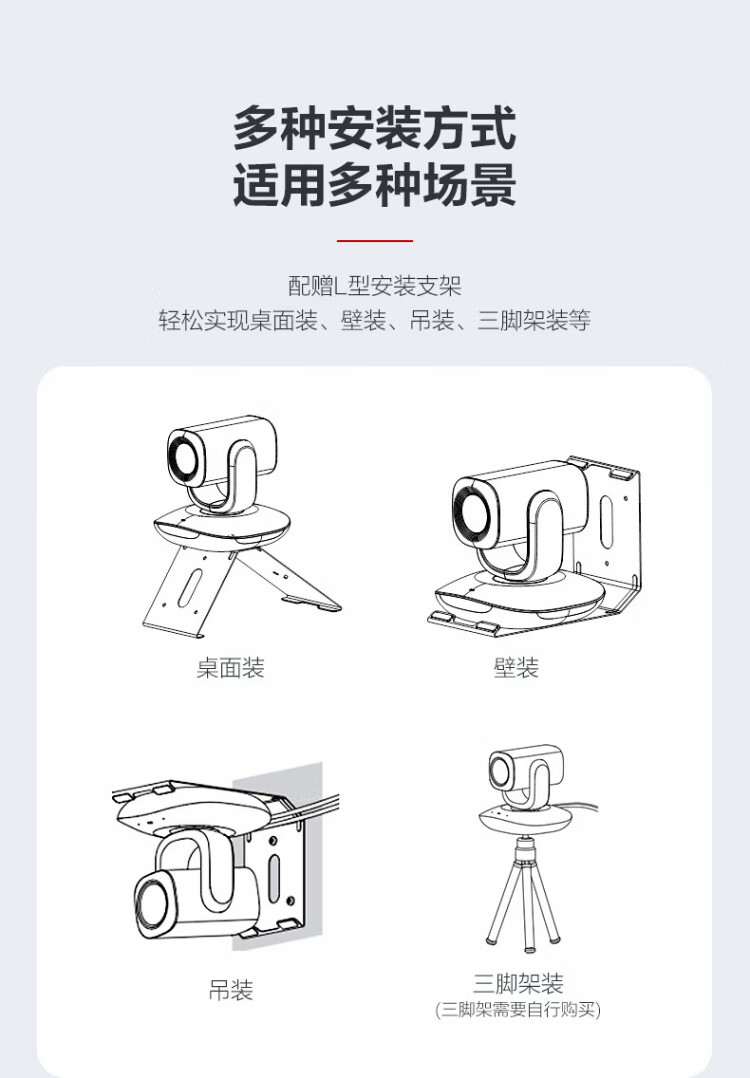 多种安装方式
适用多种场景

配赠L型安装支架
轻松实现桌面装、壁装、吊装、三脚架装等

桌面装

壁装

吊装

三脚架装
(三脚架需要自行购买)