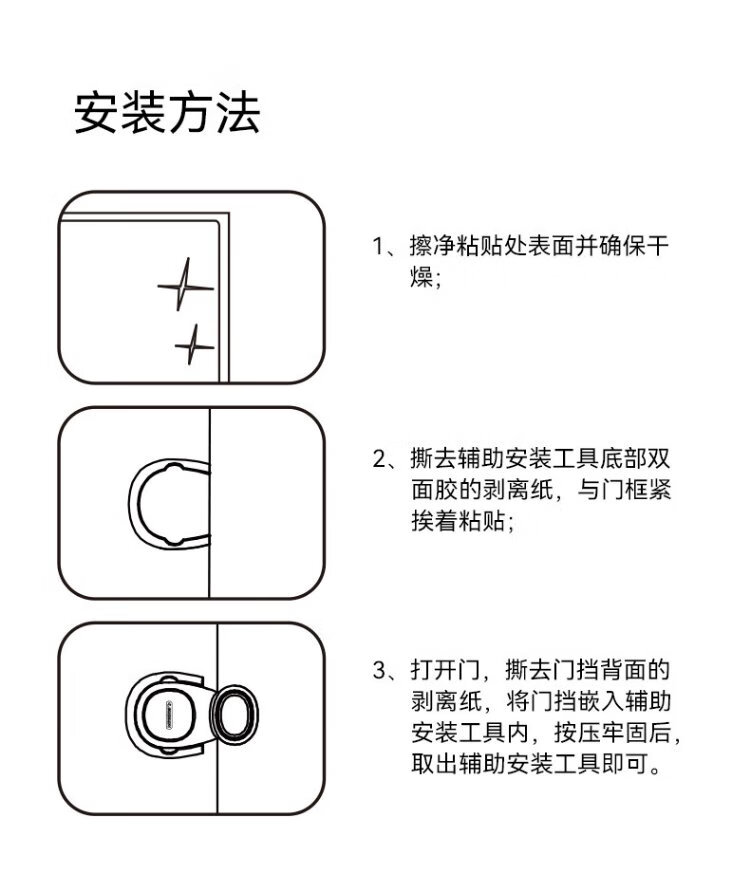 安装方法

1、擦净粘贴处表面并确保干燥；

2、撕去辅助安装工具底部双面胶的剥离纸，与门框紧挨着粘贴；

3、打开门，撕去门挡背面的剥离纸，将门挡嵌入辅助安装工具内，按压牢固后，取出辅助安装工具即可。