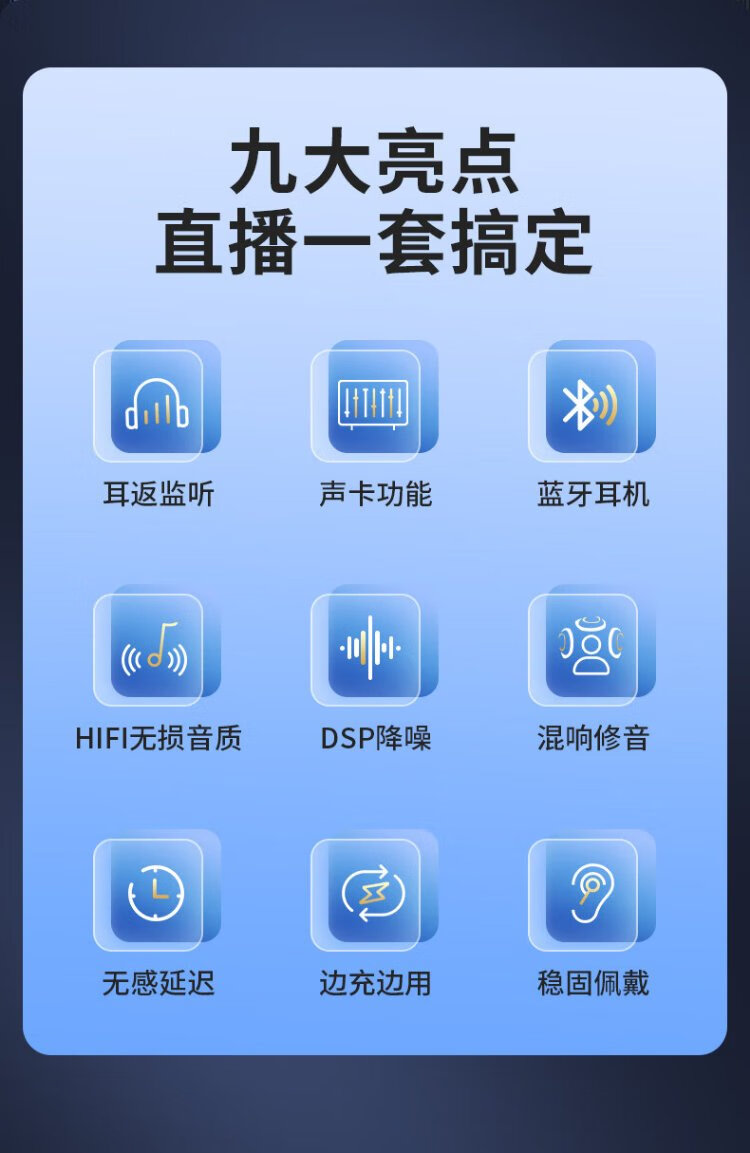 九大亮点
直播一套搞定

耳返监听

声卡功能

蓝牙耳机

HIFI无损音质

DSP降噪

混响修音

无感延迟

边充边用

稳固佩戴