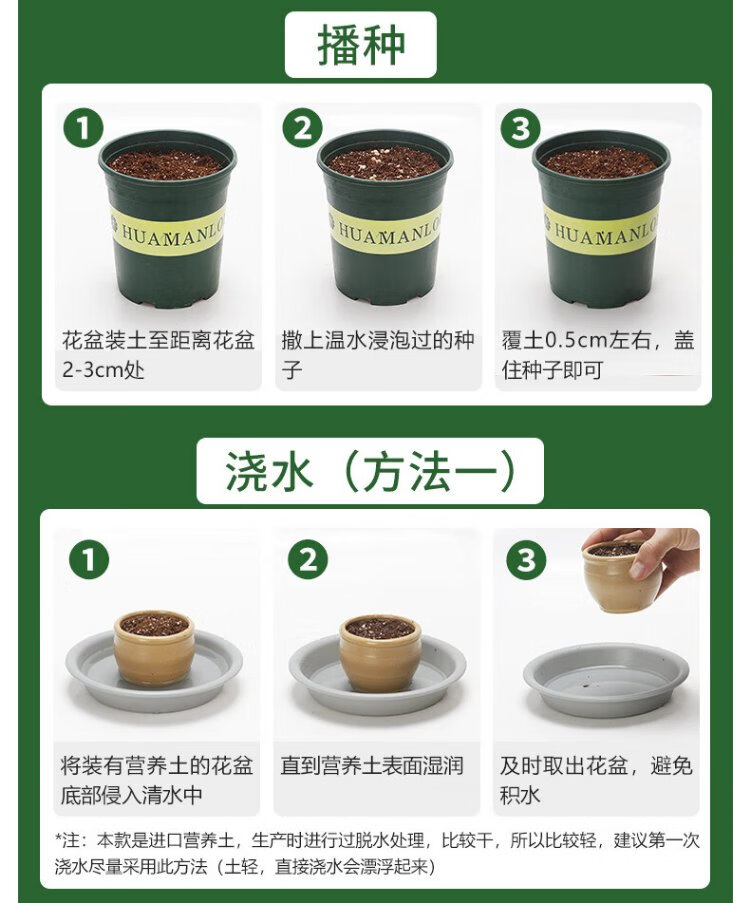 播种

1

HUAMANLO

花盆装土至距离花盆2-3cm处

2

HUAMANLO

撒上温水浸泡过的种子

3

HUAMANLO

覆土0.5cm左右，盖住种子即可

浇水（方法一）

1

将装有营养土的花盆底部侵入清水中

2

直到营养土表面湿润

3

及时取出花盆，避免积水

*注：本款是进口营养土，生产时进行过脱水处理，比较干，所以比较轻，建议第一次浇水尽量采用此方法（土轻，直接浇水会漂浮起来）