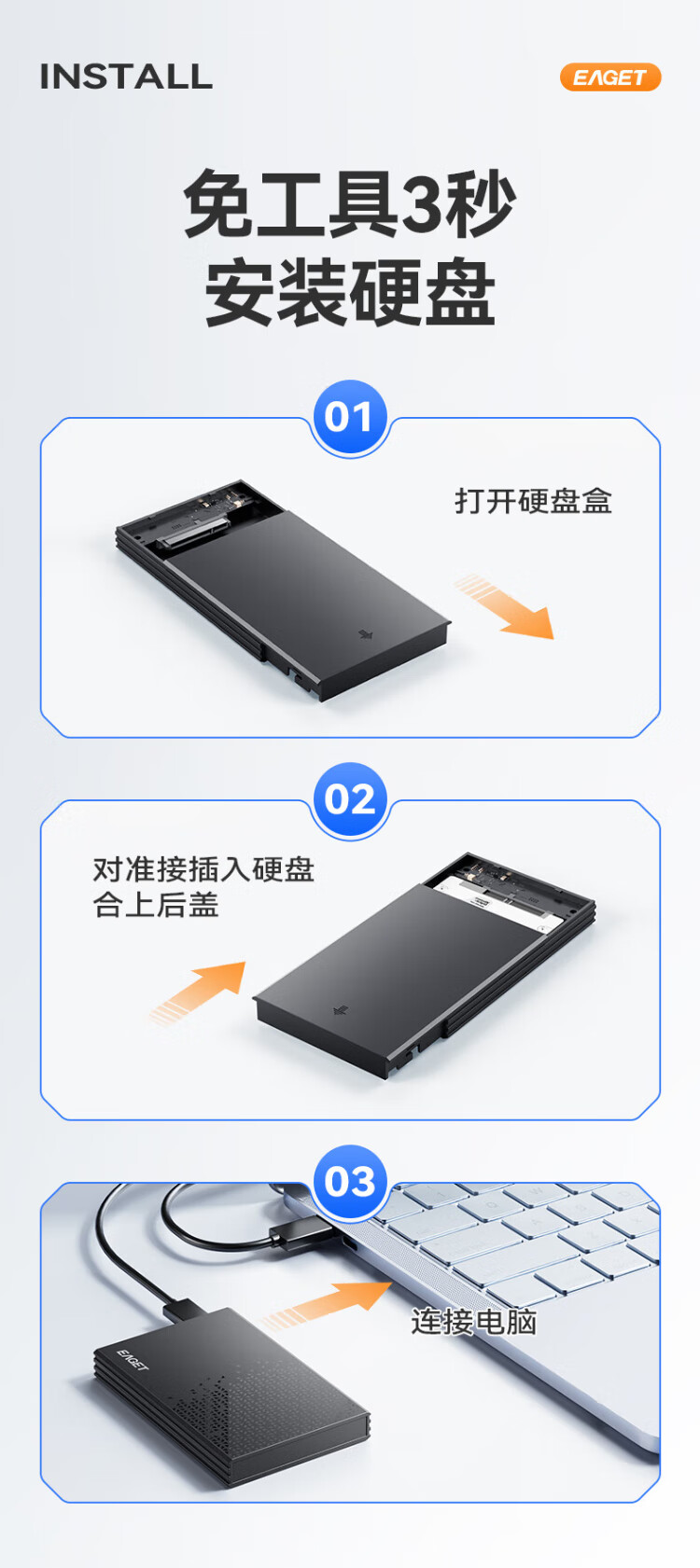 INSTALL

EAGET

免工具3秒
安装硬盘

01

打开硬盘盒

02

对准接插入硬盘
合上后盖

03

连接电脑

EAGET