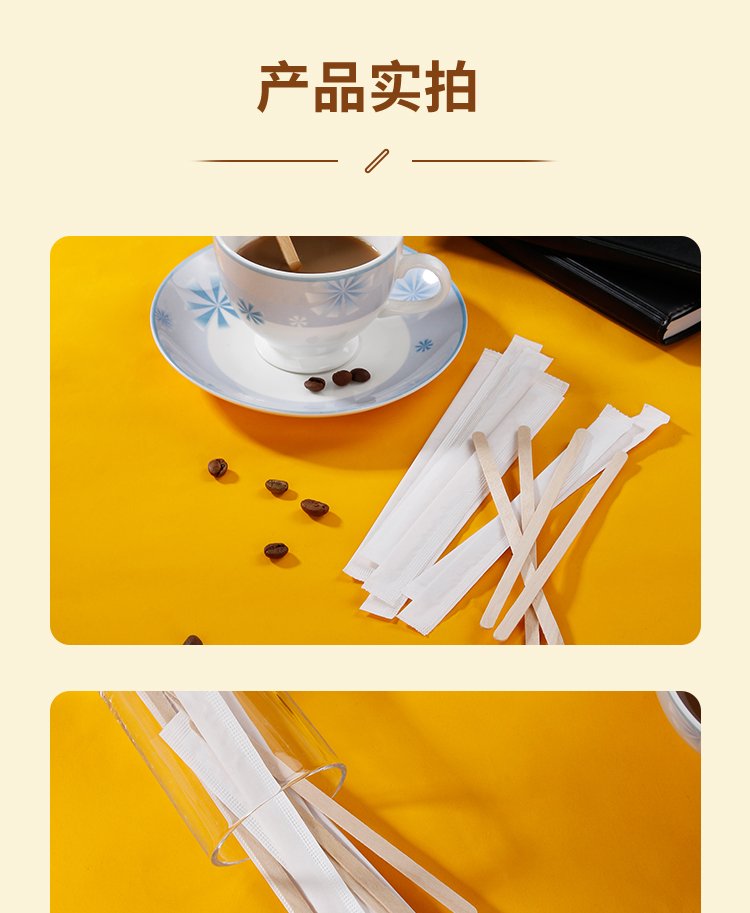 产品实拍