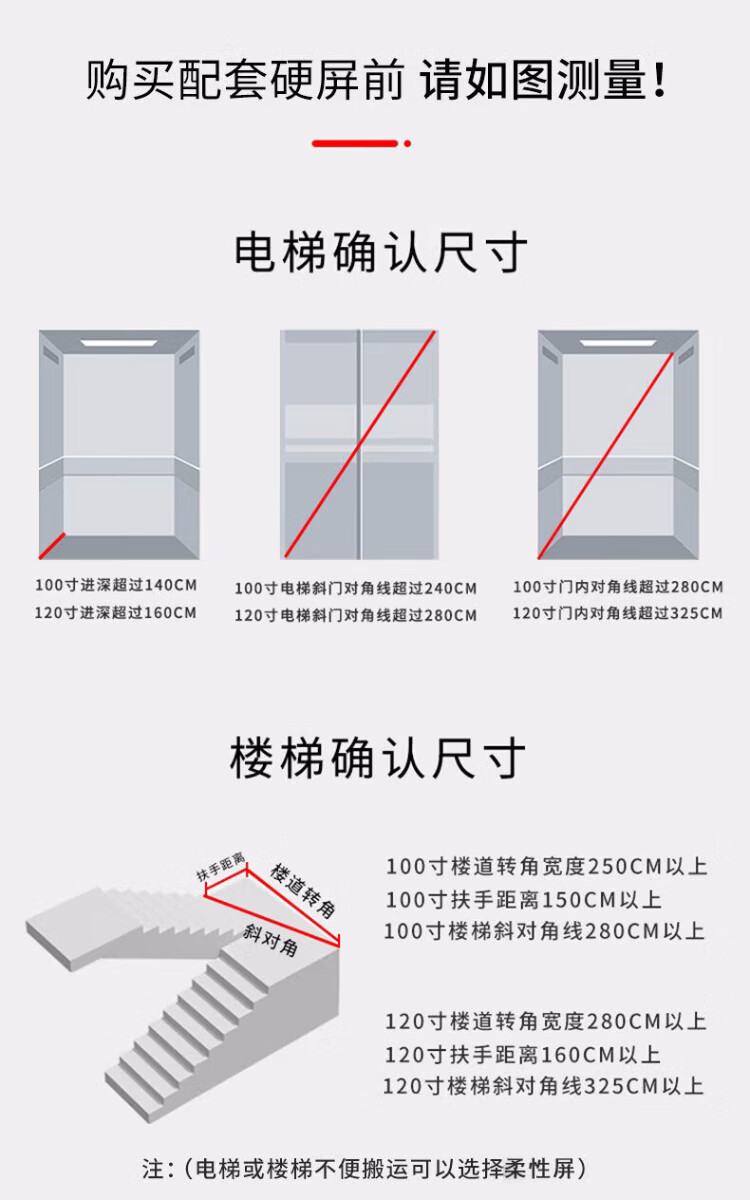 购买配套硬屏前 请如图测量！

电梯确认尺寸

100寸进深超过140CM
120寸进深超过160CM

100寸电梯斜门对角线超过240CM
120寸电梯斜门对角线超过280CM

100寸门内对角线超过280CM
120寸门内对角线超过325CM

楼梯确认尺寸

扶手距离
楼道转角
斜对角

100寸楼道转角宽度250CM以上
100寸扶手距离150CM以上
100寸楼梯斜对角线280CM以上

120寸楼道转角宽度280CM以上
120寸扶手距离160CM以上
120寸楼梯斜对角线325CM以上

注：（电梯或楼梯不便搬运可以选择柔性屏）