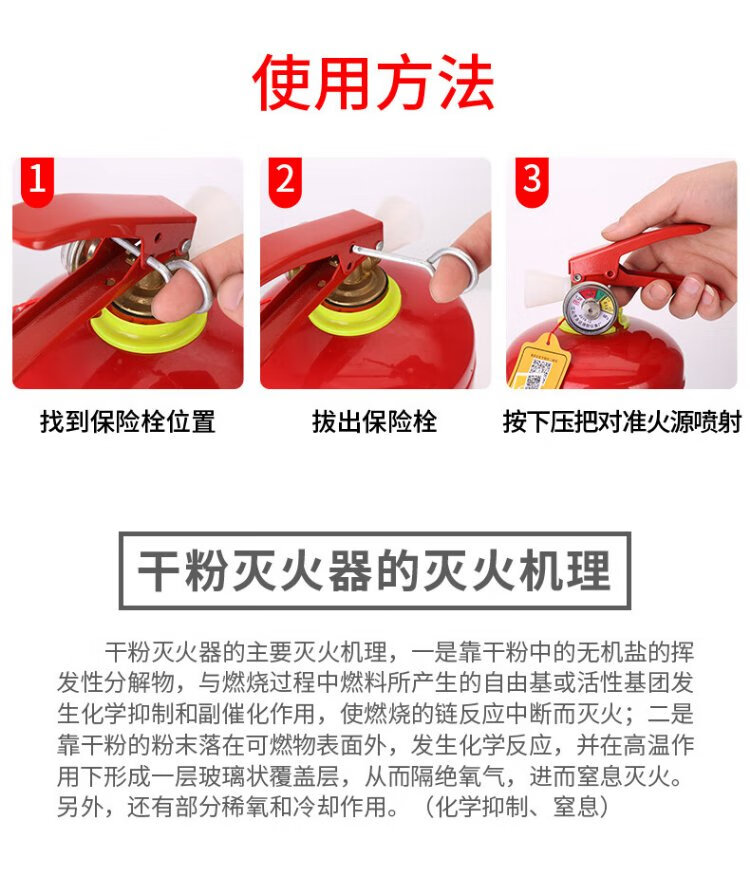 使用方法

1

找到保险栓位置

2

拔出保险栓

3

按下压把对准火源喷射

干粉灭火器的灭火机理

干粉灭火器的主要灭火机理，一是靠干粉中的无机盐的挥发性分解物，与燃烧过程中燃料所产生的自由基或活性基团发生化学抑制和副催化作用，使燃烧的链反应中断而灭火；二是靠干粉的粉末落在可燃物表面外，发生化学反应，并在高温作用下形成一层玻璃状覆盖层，从而隔绝氧气，进而窒息灭火。另外，还有部分稀氧和冷却作用。（化学抑制、窒息）