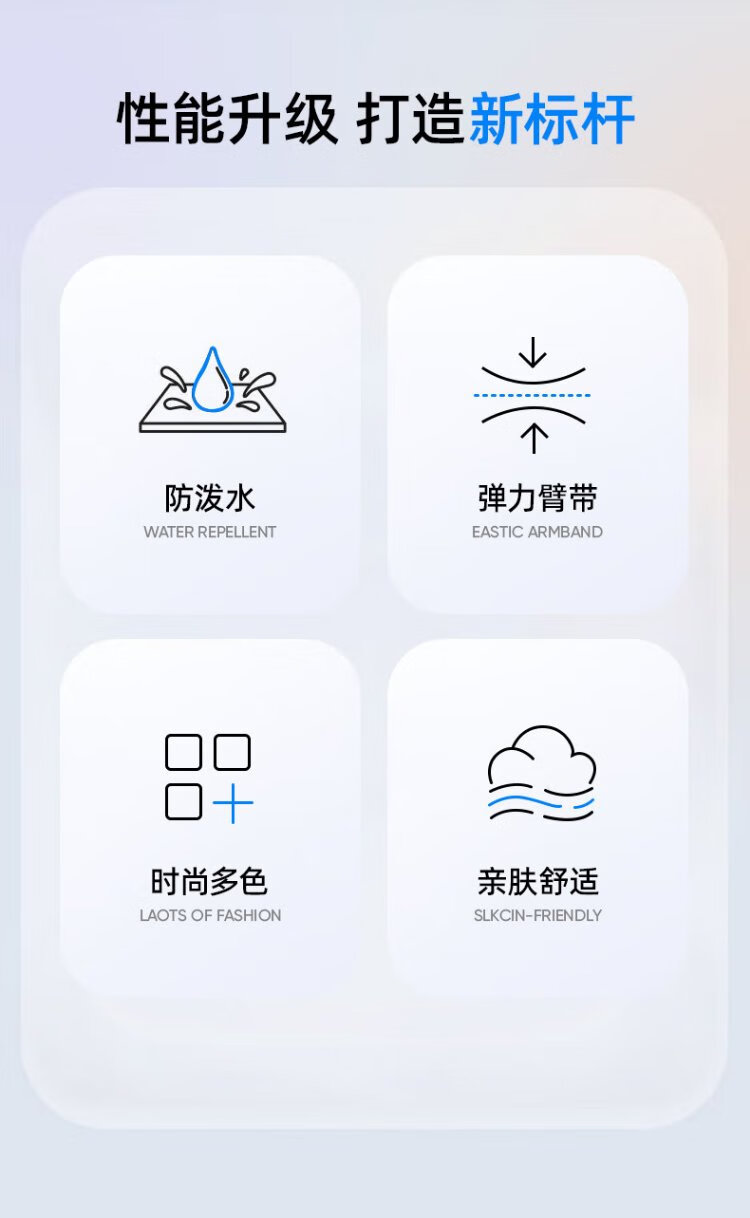 性能升级 打造新标杆

防泼水
WATER REPELLENT

弹力臂带
EASTIC ARMBAND

时尚多色
LAOTS OF FASHION

亲肤舒适
SLKCIN-FRIENDLY