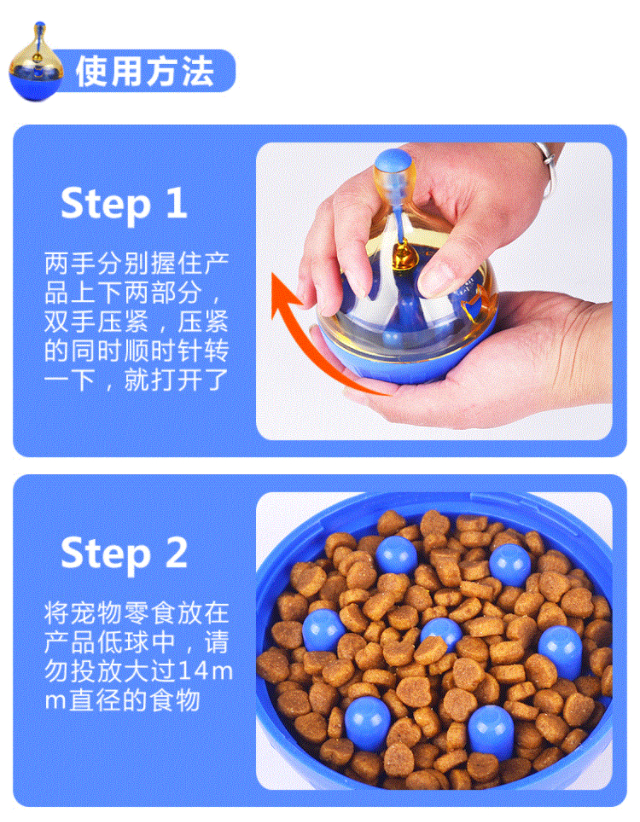 使用方法

Step 1

两手分别握住产品上下两部分，双手压紧，压紧的同时顺时针转一下，就打开了

Step 2

将宠物零食放在产品低球中，请勿投放大过14mm直径的食物