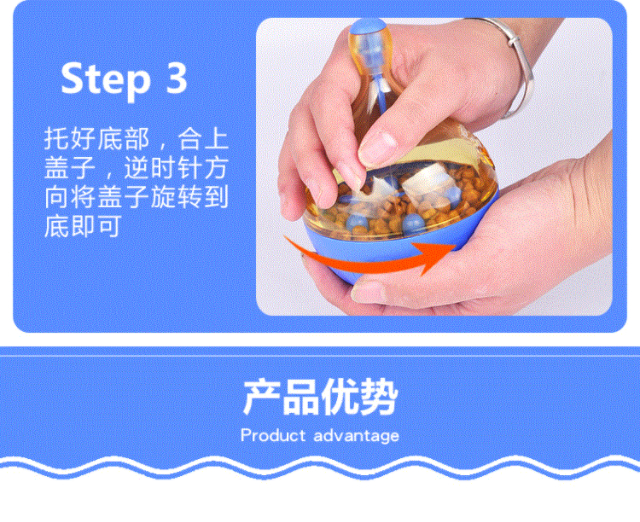 Step 3

托好底部，合上盖子，逆时针方向将盖子旋转到底即可

产品优势

Product advantage