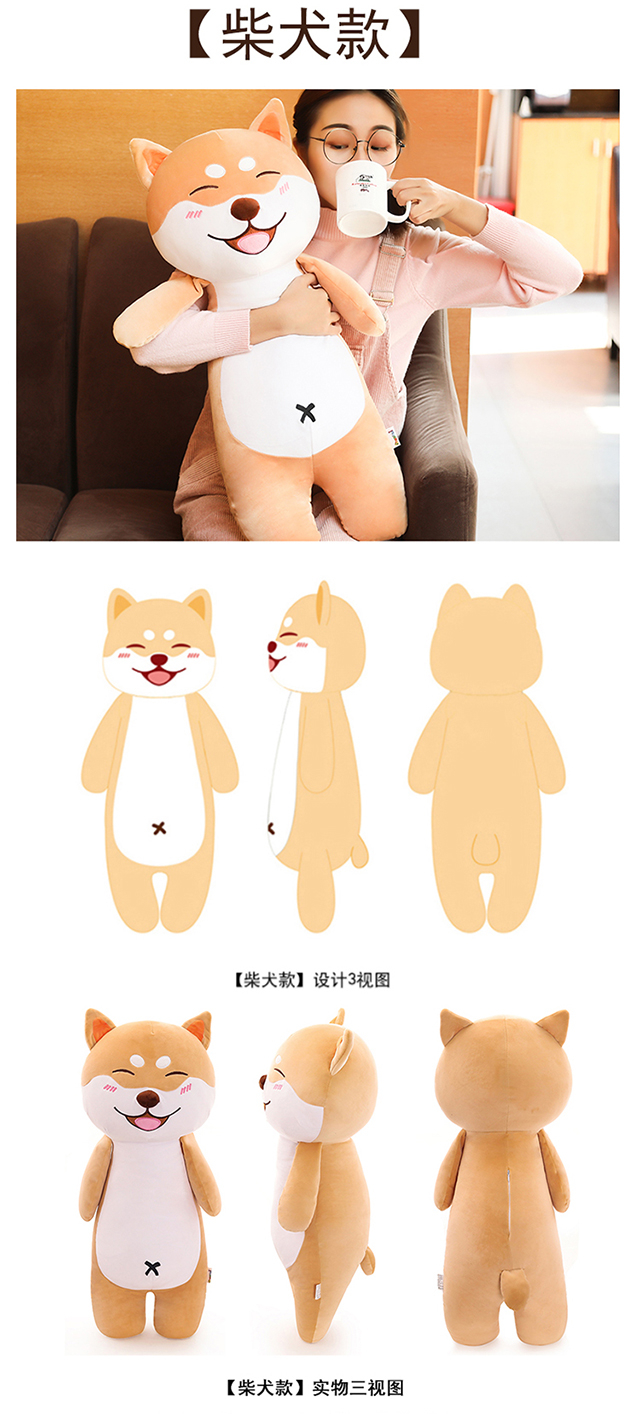 【柴犬款】

【柴犬款】设计3视图

【柴犬款】实物三视图