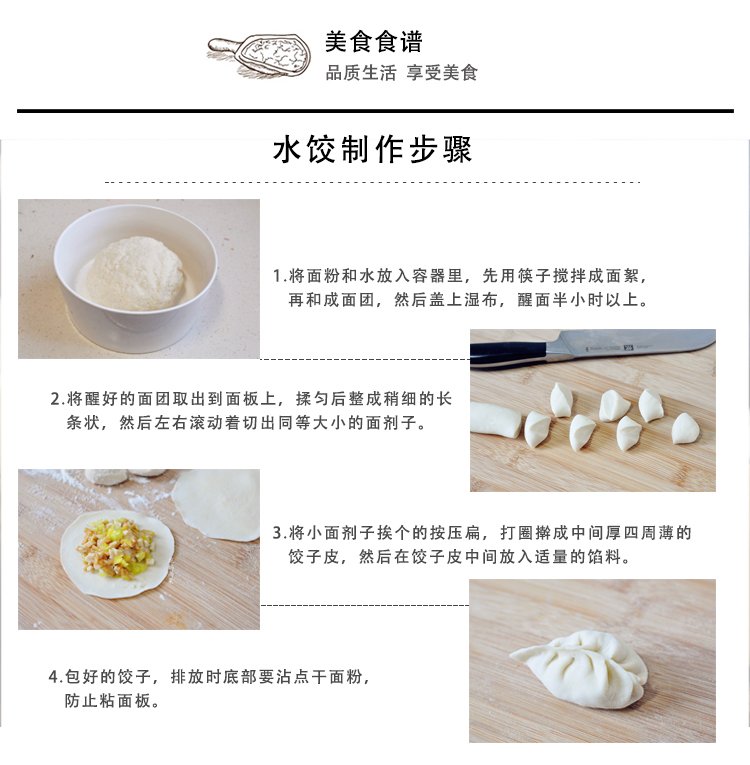 美食食谱
品质生活 享受美食

水饺制作步骤

1.将面粉和水放入容器里，先用筷子搅拌成面絮，再和成面团，然后盖上湿布，醒面半小时以上。

2.将醒好的面团取出到面板上，揉匀后整成稍细的长条状，然后左右滚动着切出同等大小的面剂子。

3.将小面剂子挨个的按压扁，打圈擀成中间厚四周薄的饺子皮，然后在饺子皮中间放入适量的馅料。

4.包好的饺子，排放时底部要沾点干面粉，防止粘面板。